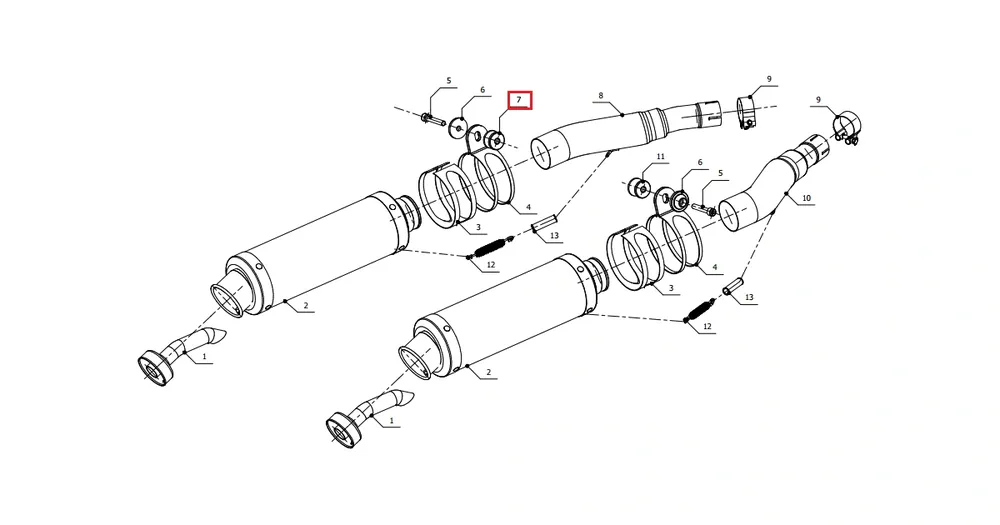 5
6
7
8
9
9
11
6
5
10
4
3
13
12
2
1
4
3
13
12
2
1