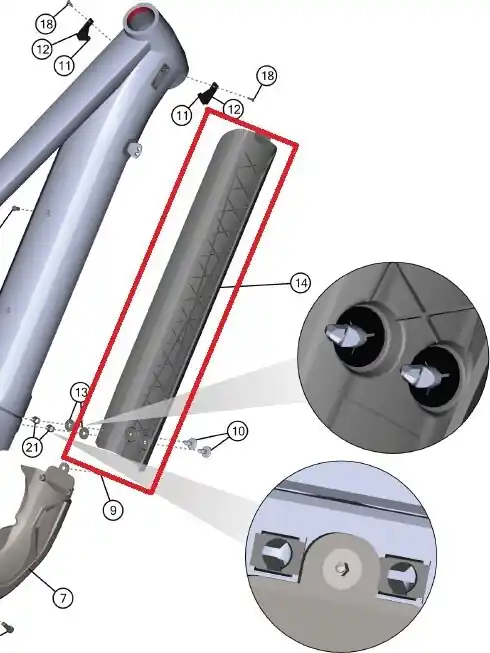 18
12
11
18
11
12
14
13
21
10
9
7