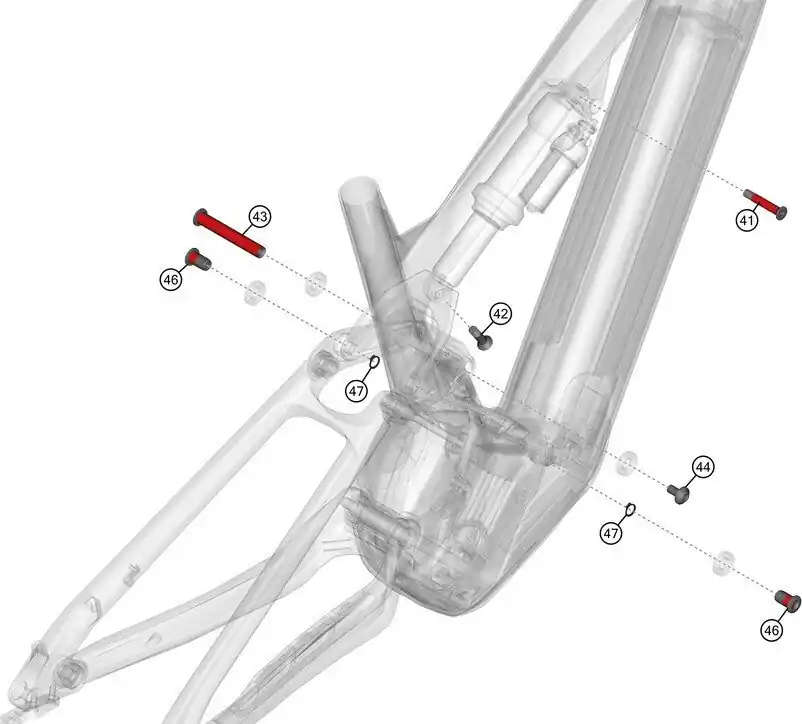 43
41
46
42
47
44
47
46